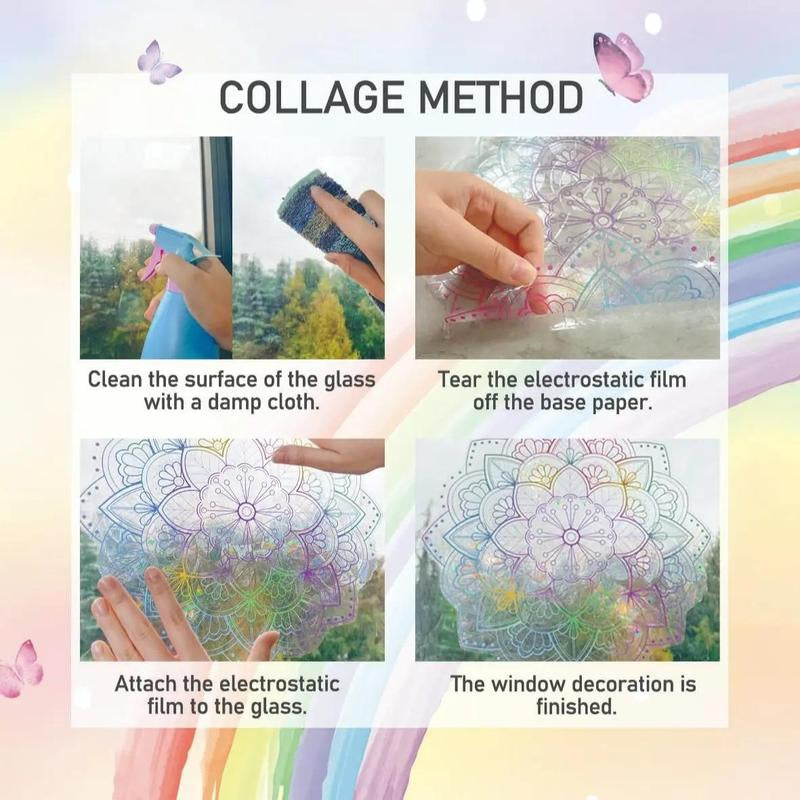 COLLAGE METHOD

Clean the surface of the glass with a damp cloth.

Tear the electrostatic film off the base paper.

Attach the electrostatic film to the glass.

The window decoration is finished.