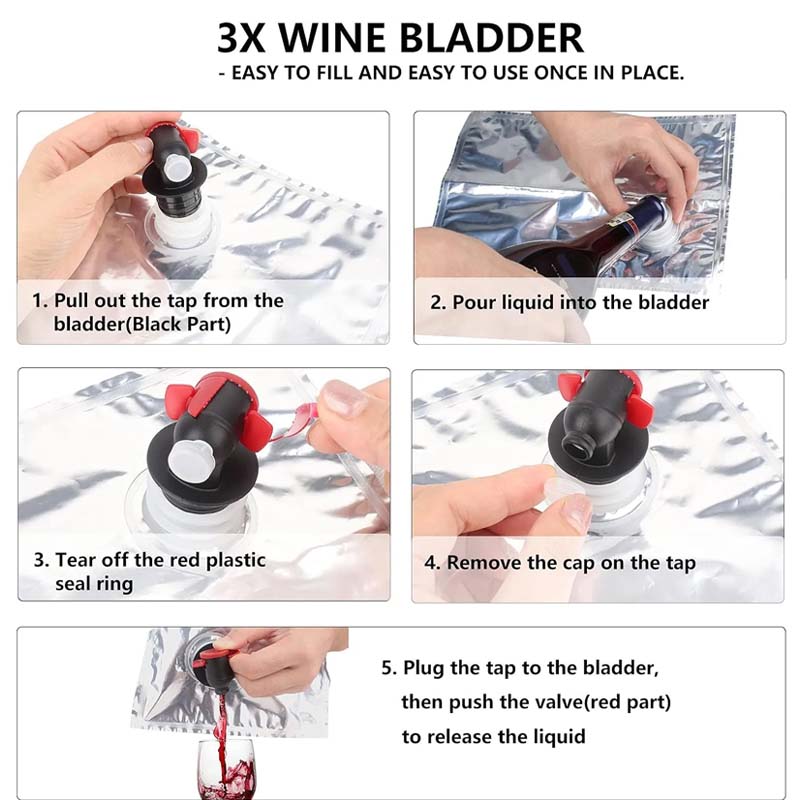 3X WINE BLADDER
- EASY TO FILL AND EASY TO USE ONCE IN PLACE.

1. Pull out the tap from the bladder(Black Part)

2. Pour liquid into the bladder

3. Tear off the red plastic seal ring

4. Remove the cap on the tap

5. Plug the tap to the bladder, then push the valve(red part) to release the liquid