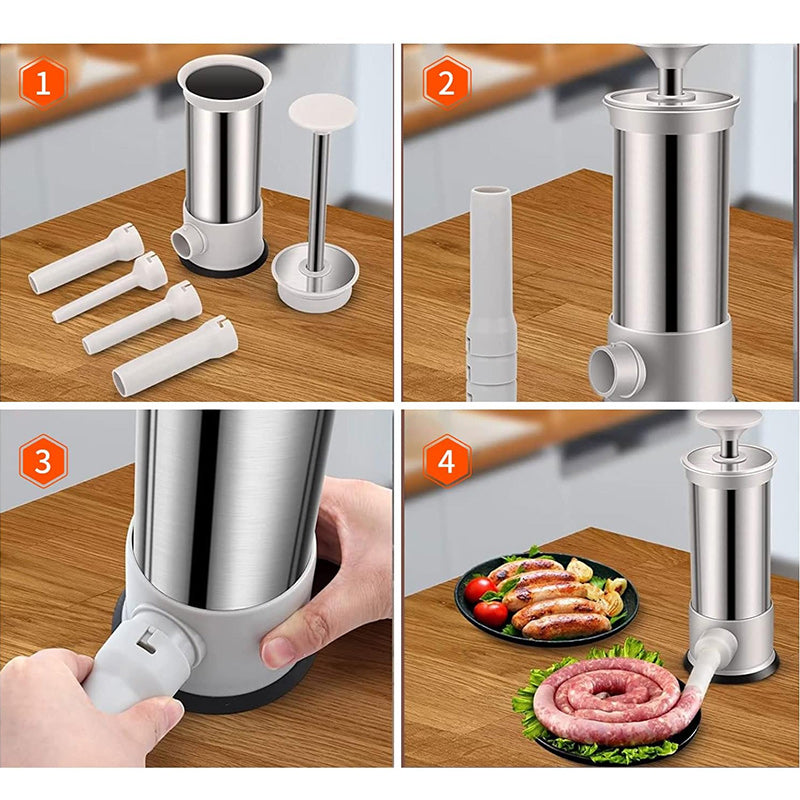 1

2

3

4