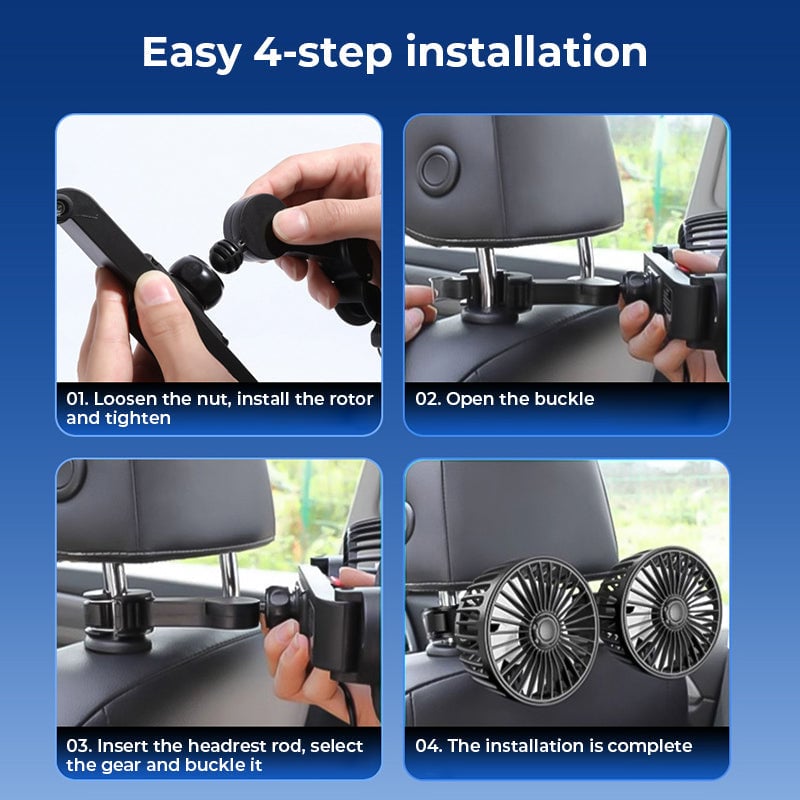 Easy 4-step installation

01. Loosen the nut, install the rotor and tighten

02. Open the buckle

03. Insert the headrest rod, select the gear and buckle it

04. The installation is complete