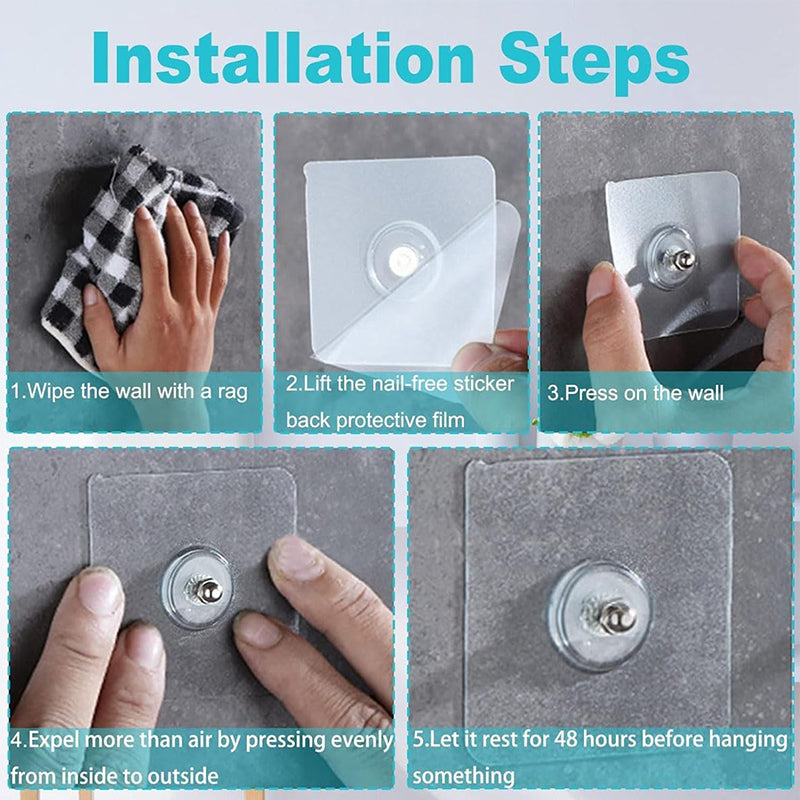 Installation Steps

1.Wipe the wall with a rag

2.Lift the nail-free sticker back protective film

3.Press on the wall

4.Expel more than air by pressing evenly from inside to outside

5.Let it rest for 48 hours before hanging something