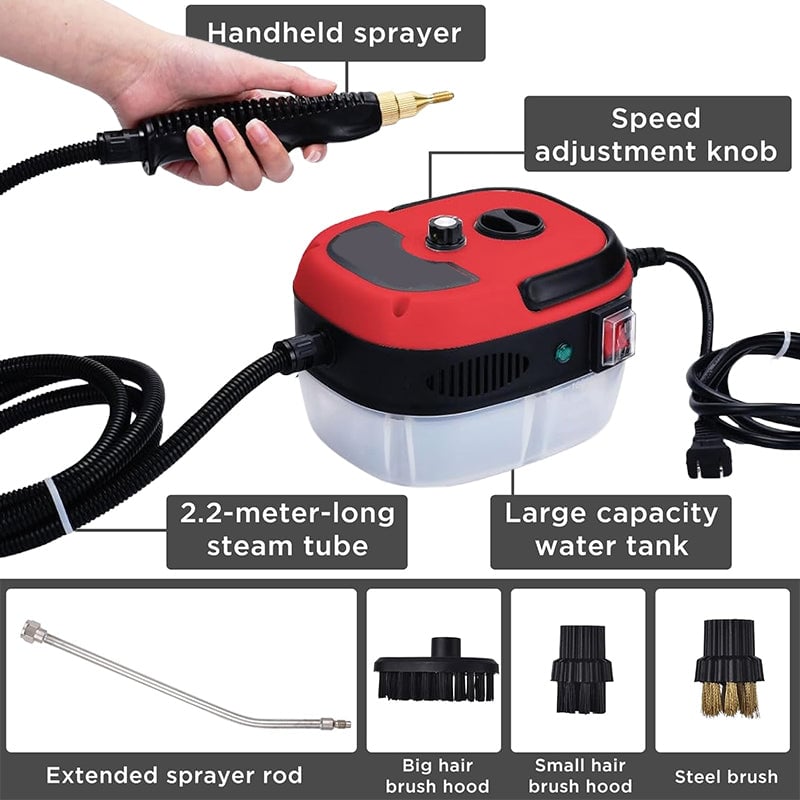 Handheld sprayer

Speed adjustment knob

2.2-meter-long steam tube

Large capacity water tank

Extended sprayer rod

Big hair brush hood

Small hair brush hood

Steel brush