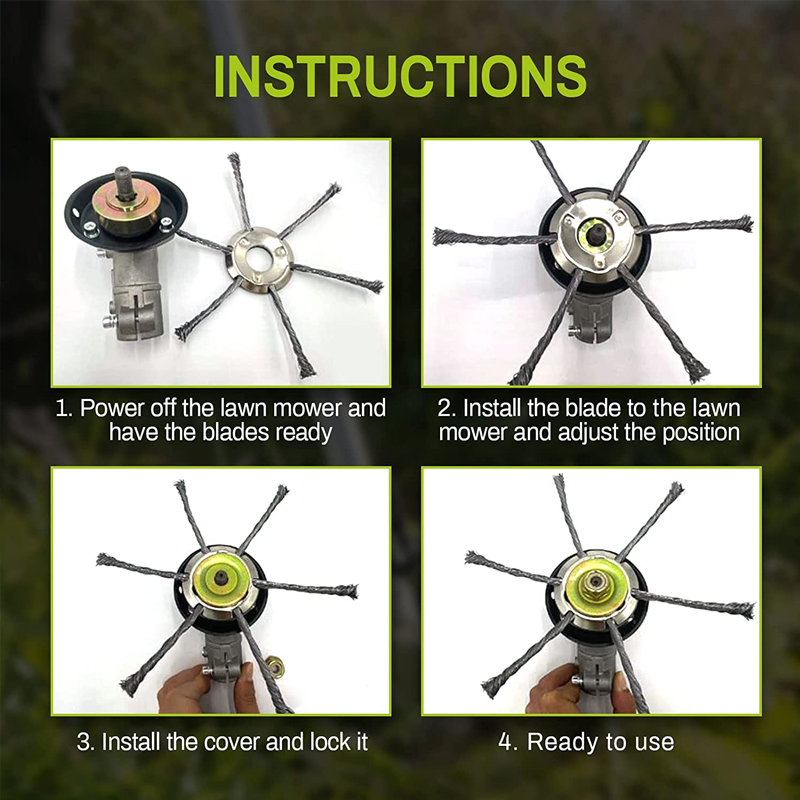 INSTRUCTIONS

1. Power off the lawn mower and have the blades ready

2. Install the blade to the lawn mower and adjust the position

3. Install the cover and lock it

4. Ready to use